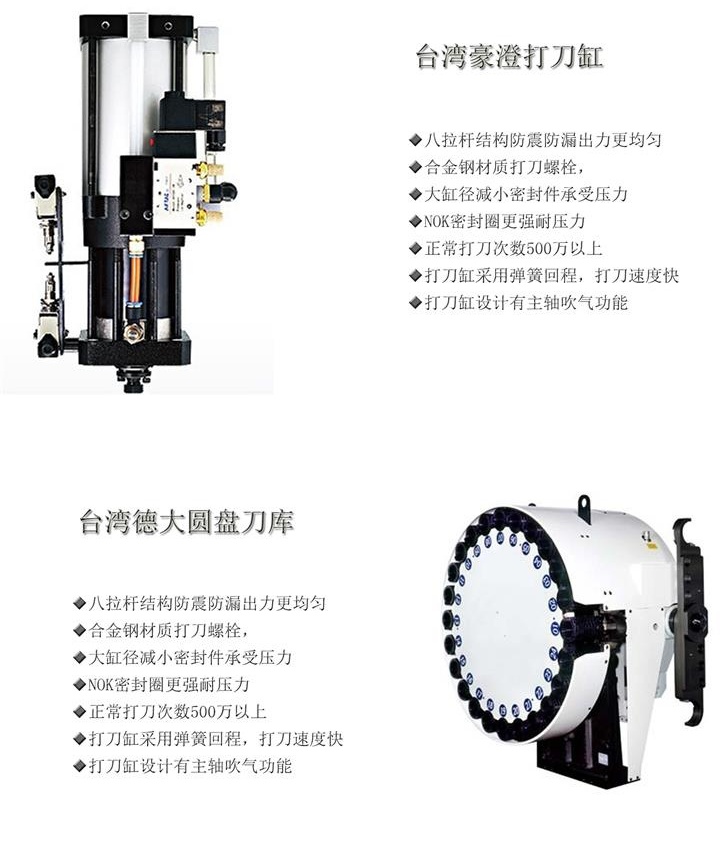 台湾豪澄打刀缸

◆八拉杆结构防震防漏出力更均匀
◆合金钢材质打刀螺栓，
◆大缸径减小密封件承受压力
◆NOK密封圈更强耐压力
◆正常打刀次数500万以上
◆打刀缸采用弹簧回程，打刀速度快
◆打刀缸设计有主轴吹气功能

台湾德大圆盘刀库

◆八拉杆结构防震防漏出力更均匀
◆合金钢材质打刀螺栓，
◆大缸径减小密封件承受压力
◆NOK密封圈更强耐压力
◆正常打刀次数500万以上
◆打刀缸采用弹簧回程，打刀速度快
◆打刀缸设计有主轴吹气功能